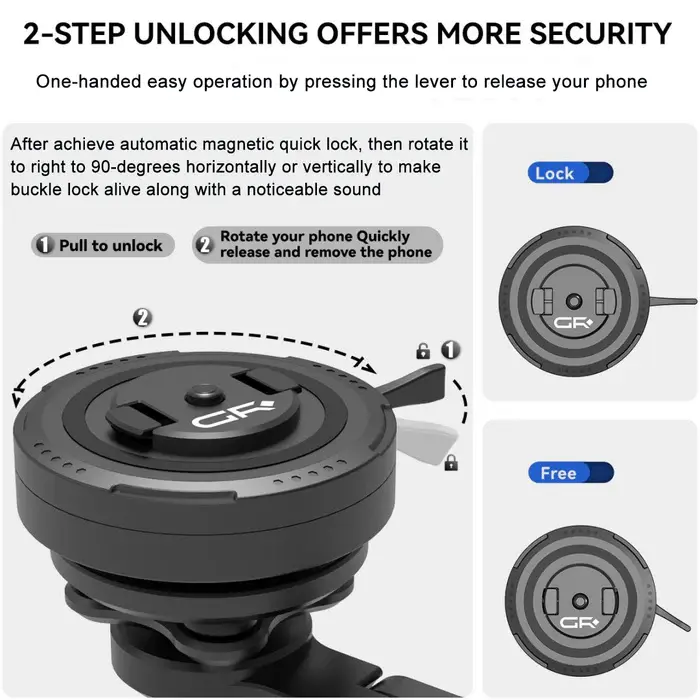 2-STEP UNLOCKING OFFERS MORE SECURITY

One-handed easy operation by pressing the lever to release your phone

After achieve automatic magnetic quick lock, then rotate it to right to 90-degrees horizontally or vertically to make buckle lock alive along with a noticeable sound

1 Pull to unlock

2 Rotate your phone Quickly release and remove the phone

2

1

GR

Lock

GR

Free

GR